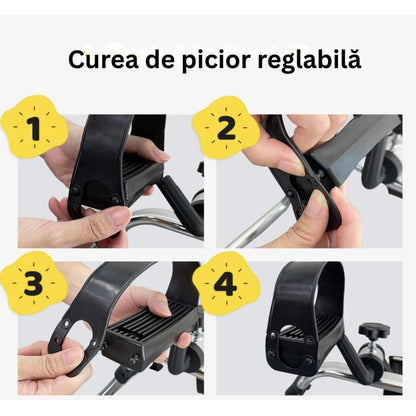 Curea de picior reglabilă

1

2

3

4